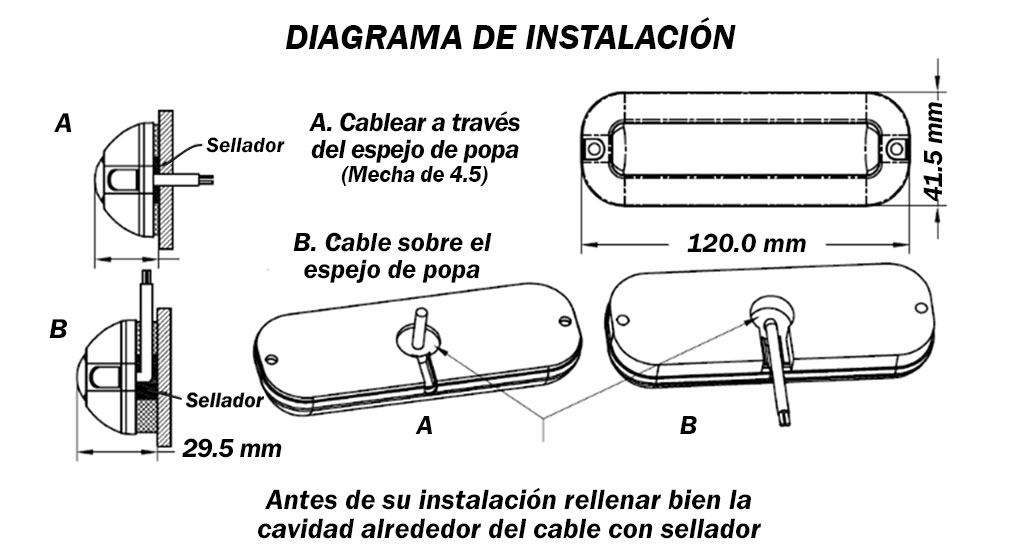 DIAGRAMA DE INSTALACIÓN

A

Sellador

A. Cablear a través del espejo de popa
(Mecha de 4.5)

41.5 mm

120.0 mm

B. Cable sobre el espejo de popa

B

Sellador

29.5 mm

A

B

Antes de su instalación rellenar bien la cavidad alrededor del cable con sellador